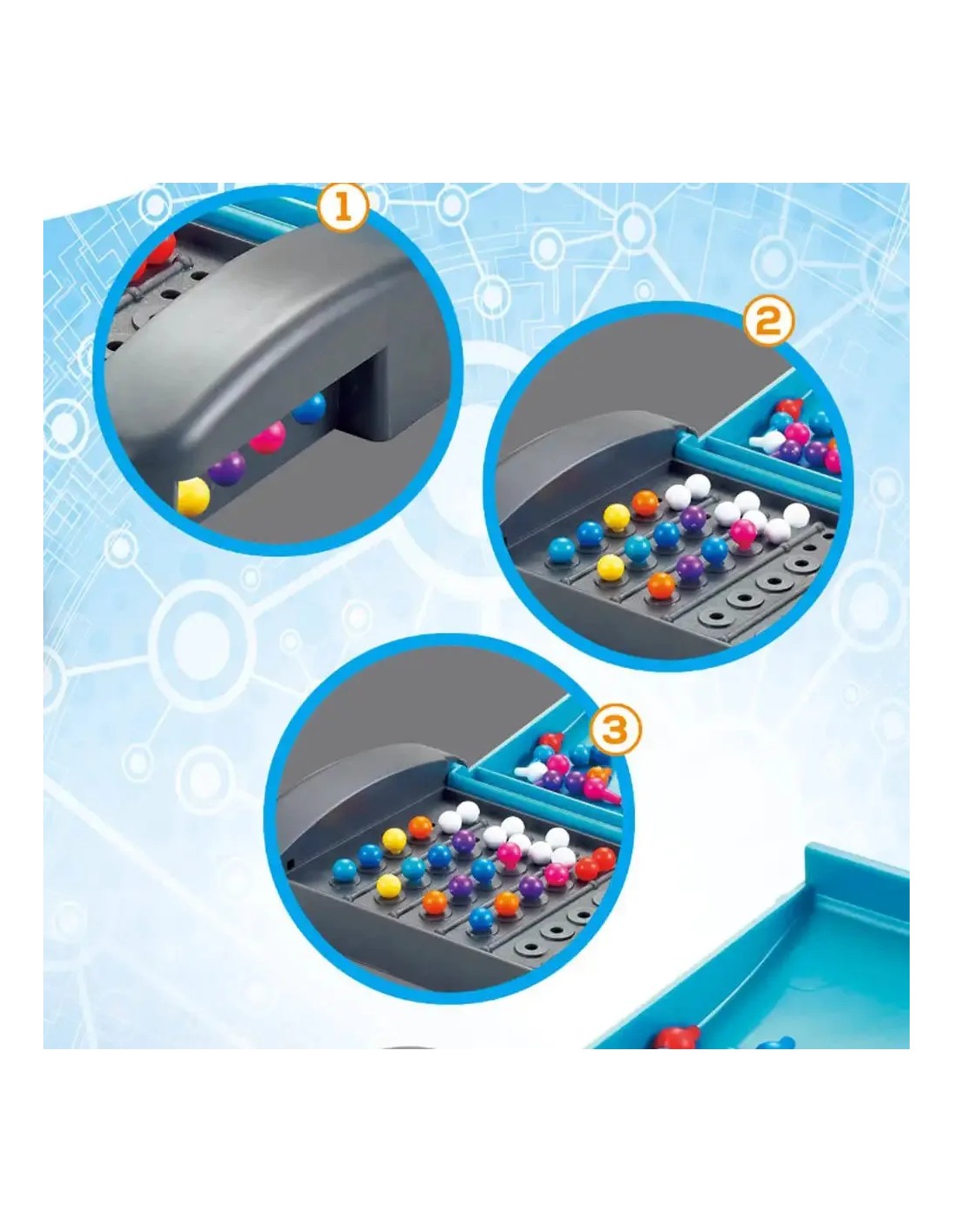 1

2

3