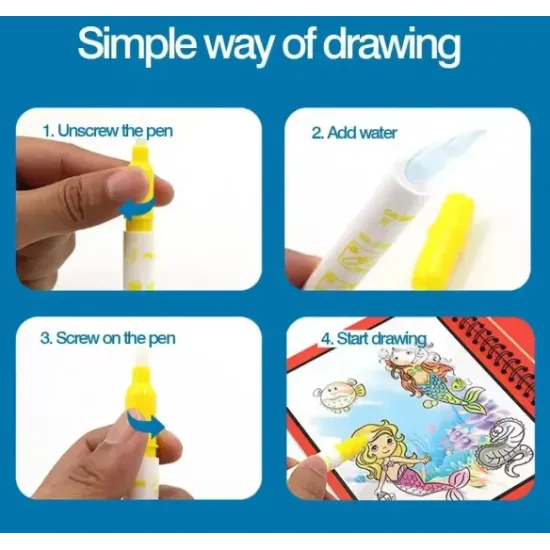 Simple way of drawing

1. Unscrew the pen

2. Add water

3. Screw on the pen

4. Start drawing