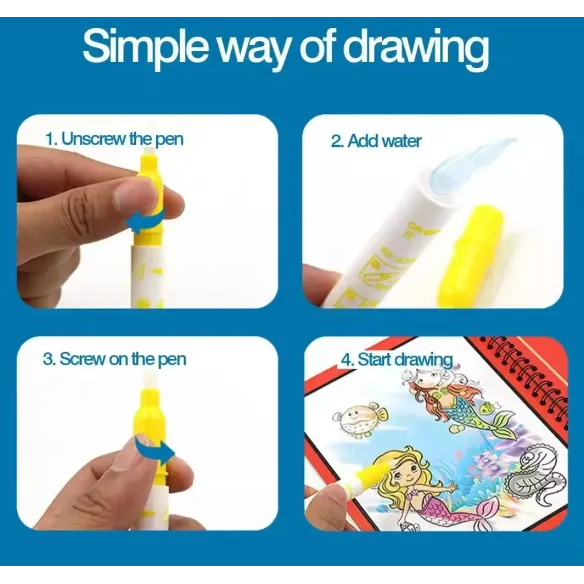 Simple way of drawing

1. Unscrew the pen

2. Add water

3. Screw on the pen

4. Start drawing